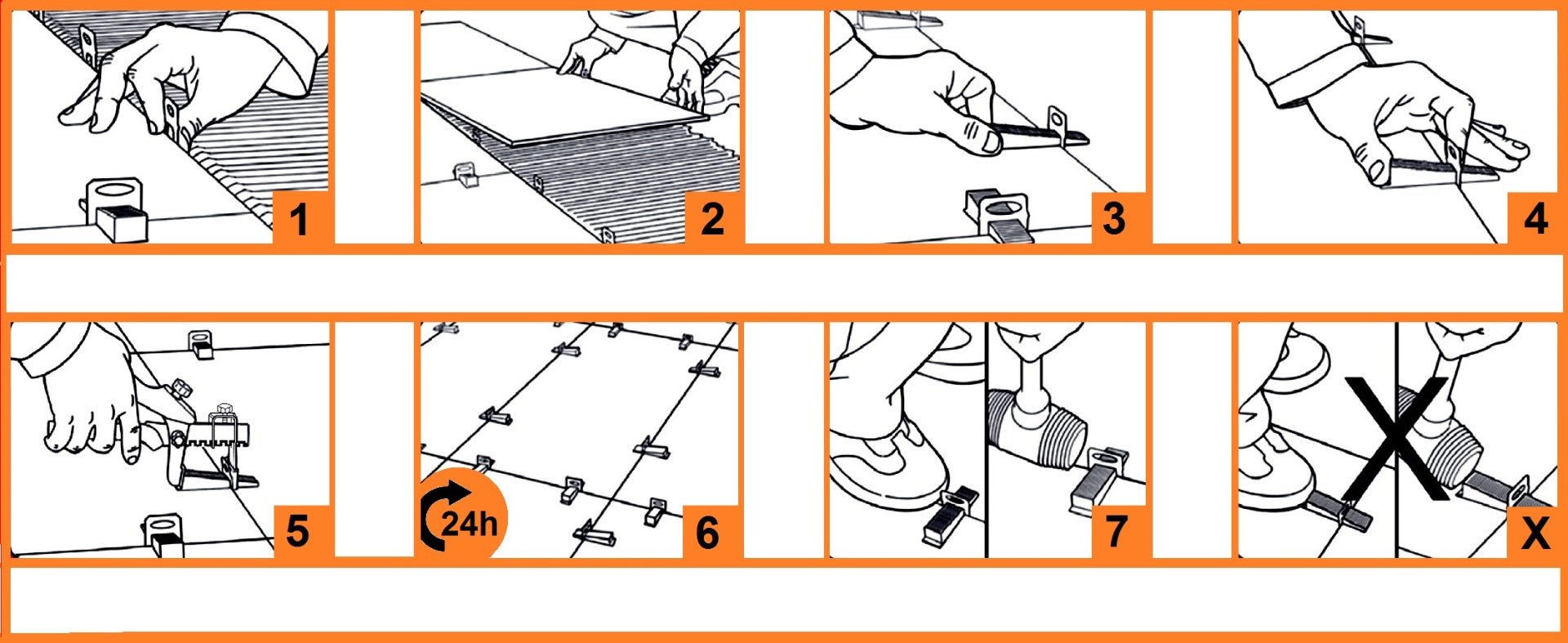 1

2

3

4

5

24h

6

7

X